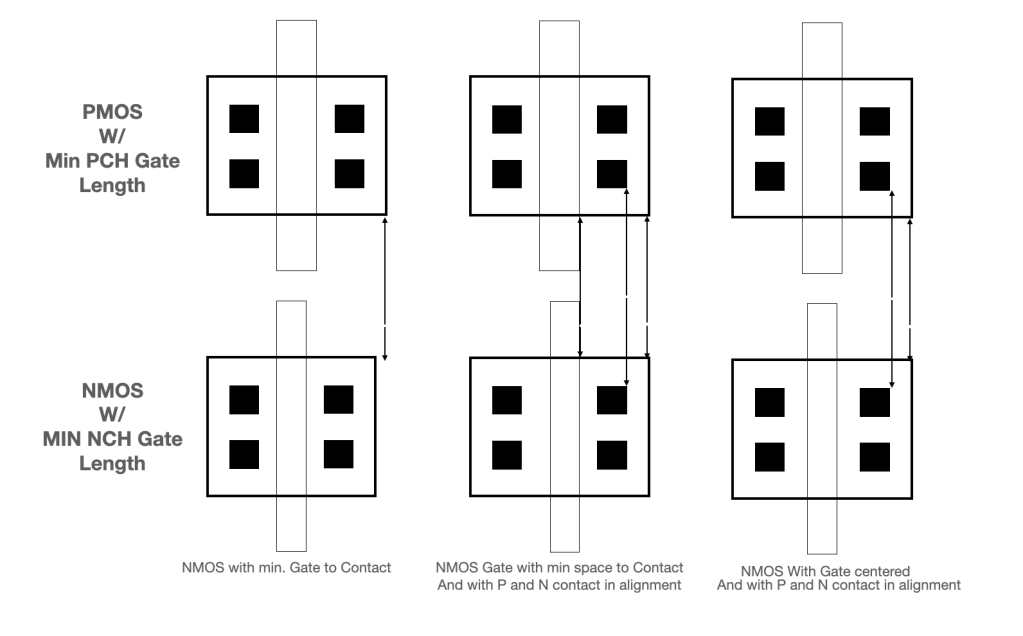 PMOS
W/
Min PCH Gate
Length

NMOS
W/
MIN NCH Gate
Length

NMOS with min. Gate to Contact

NMOS Gate with min space to Contact
And with P and N contact in alignment

NMOS With Gate centered
And with P and N contact in alignment